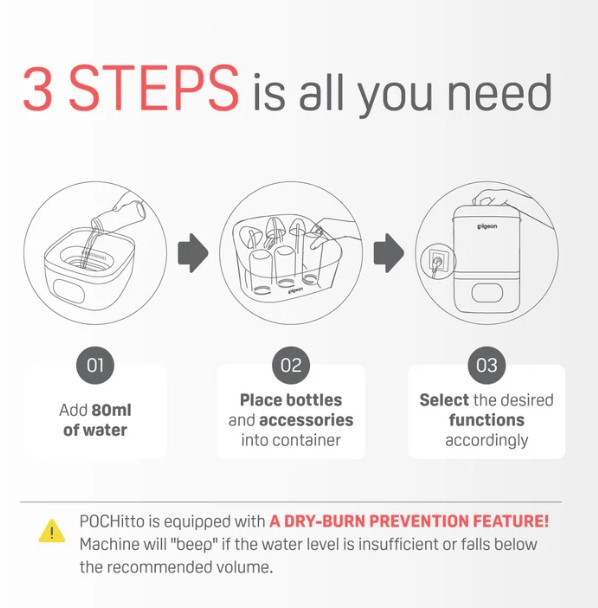 3 STEPS is all you need

pigeon

pigeon

01

Add 80ml of water

02

Place bottles and accessories into container

03

Select the desired functions accordingly

POCHitto is equipped with A DRY-BURN PREVENTION FEATURE! Machine will "beep" if the water level is insufficient or falls below the recommended volume.